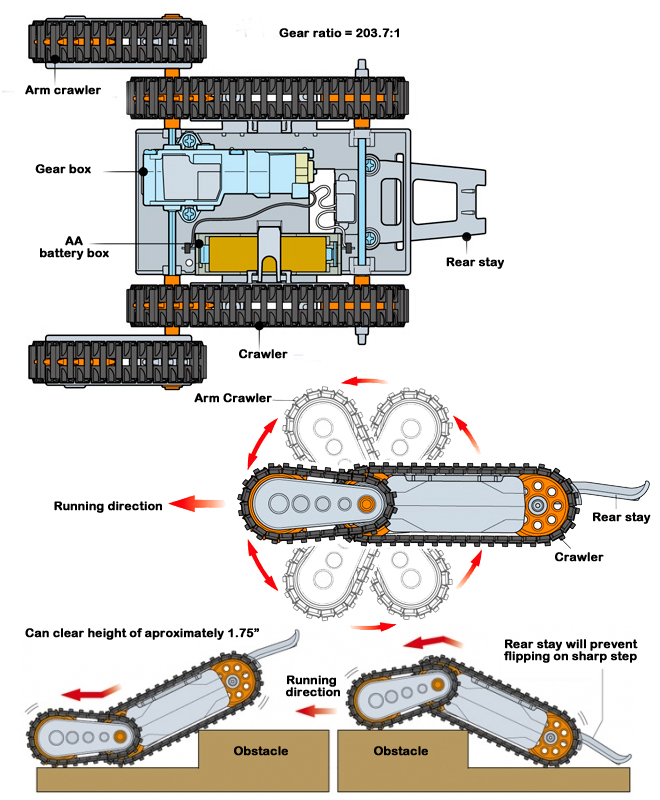 Gear ratio = 203.7:1

Arm crawler

Gear box

AA battery box

Rear stay

Crawler

Arm Crawler

Running direction

Rear stay

Crawler

Can clear height of aproximately 1.75"

Running direction

Rear stay will prevent flipping on sharp step

Obstacle

Obstacle